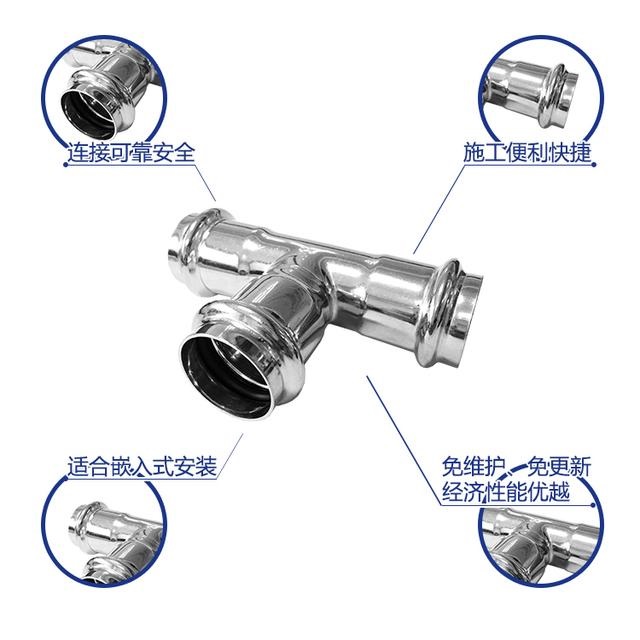 连接可靠安全

施工便利快捷

适合嵌入式安装

免维护、免更新
经济性能优越